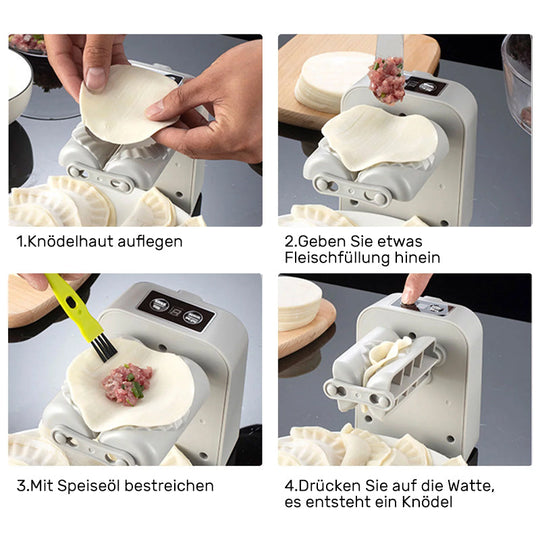 1.Knödelhaut auflegen

2.Geben Sie etwas Fleischfüllung hinein

3.Mit Speiseöl bestreichen

4.Drücken Sie auf die Watte, es entsteht ein Knödel