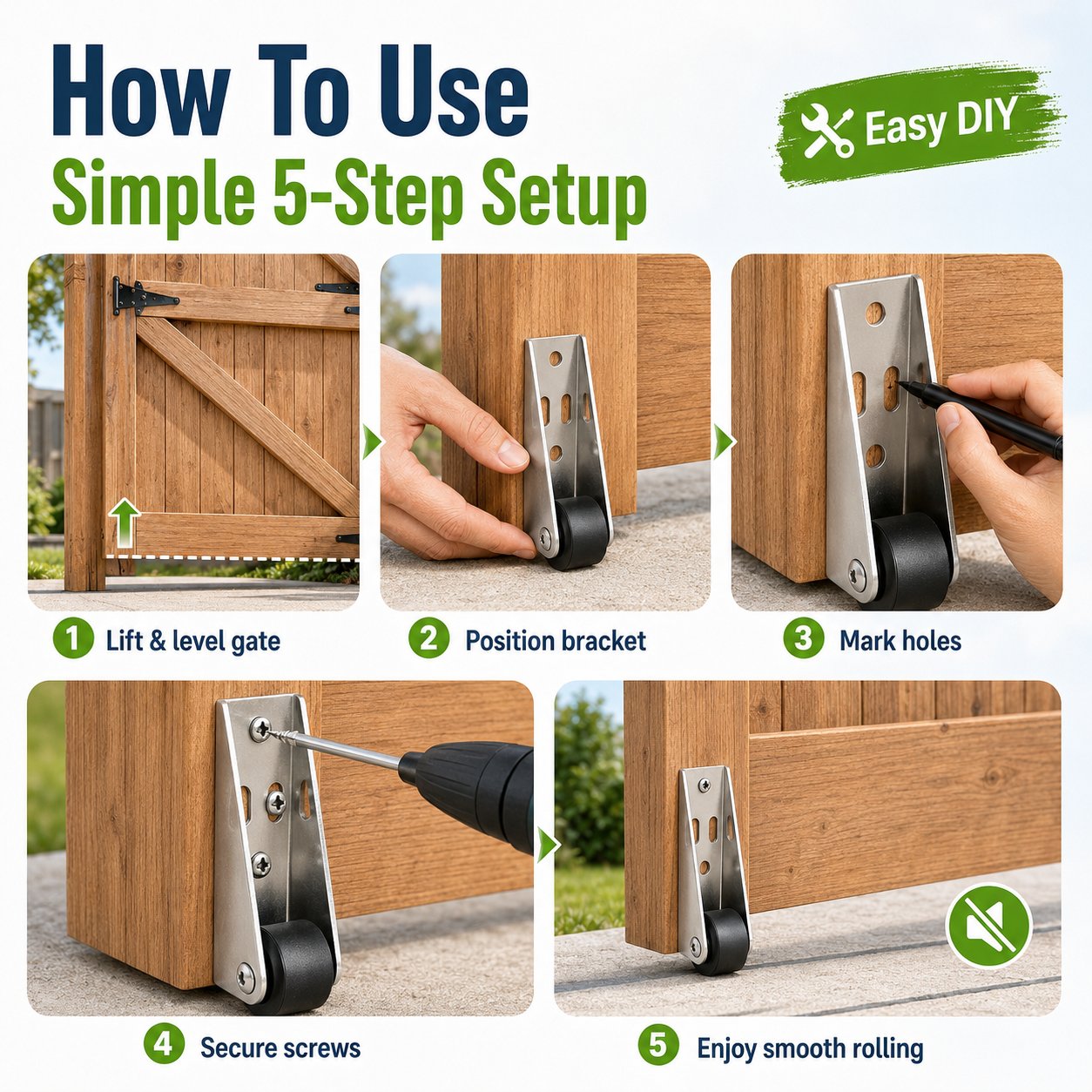 How To Use

Simple 5-Step Setup

Easy DIY

1 Lift & level gate

2 Position bracket

3 Mark holes

4 Secure screws

5 Enjoy smooth rolling