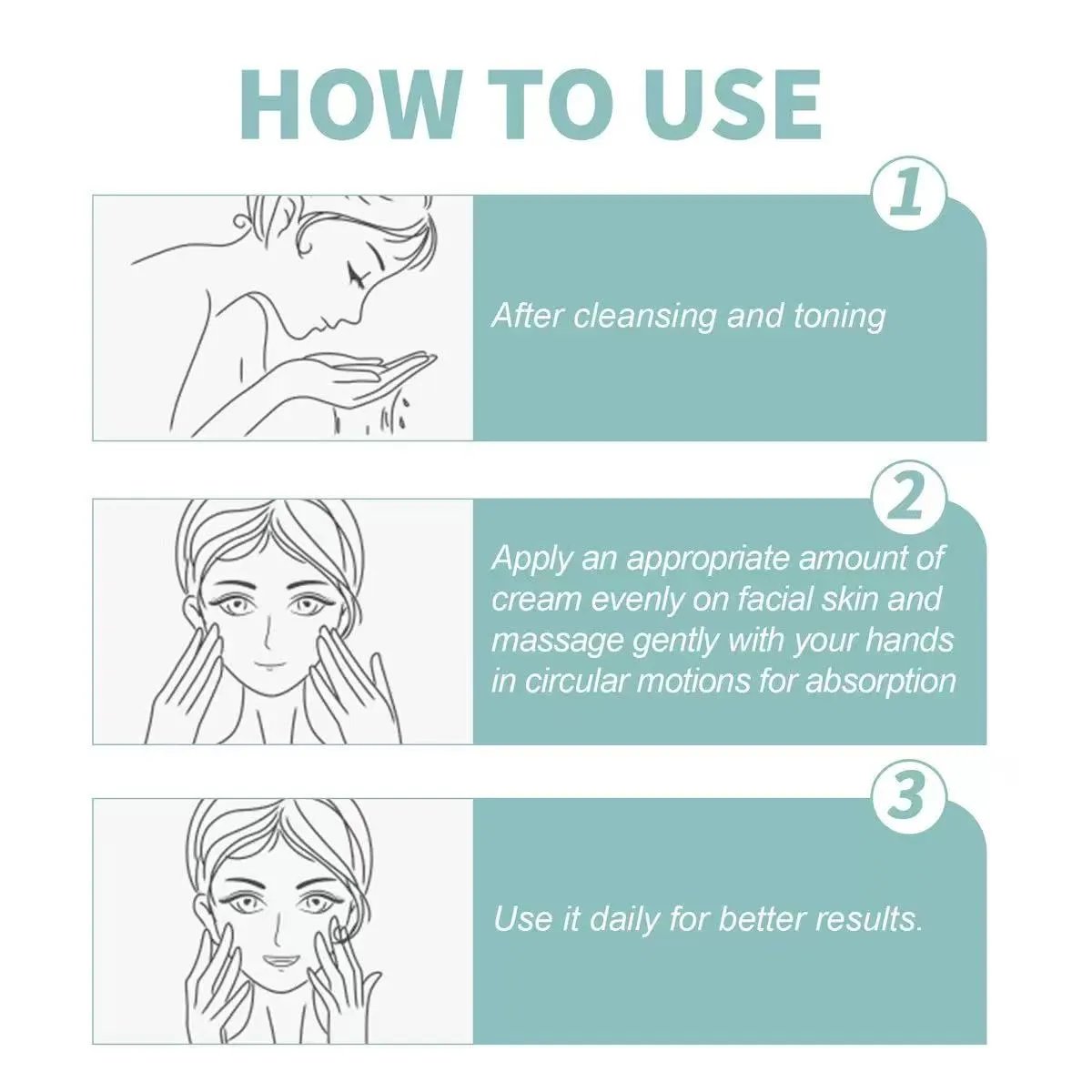 HOW TO USE

1

After cleansing and toning

2

Apply an appropriate amount of cream evenly on facial skin and massage gently with your hands in circular motions for absorption

3

Use it daily for better results.