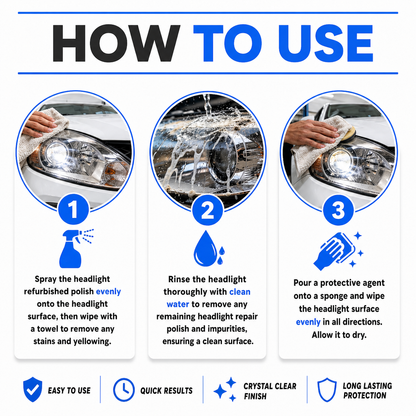 HOW TO USE

1

Spray the headlight refurbished polish evenly onto the headlight surface, then wipe with a towel to remove any stains and yellowing.

2

Rinse the headlight thoroughly with clean water to remove any remaining headlight repair polish and impurities, ensuring a clean surface.

3

Pour a protective agent onto a sponge and wipe the headlight surface evenly in all directions. Allow it to dry.

EASY TO USE

QUICK RESULTS

CRYSTAL CLEAR FINISH

LONG LASTING PROTECTION